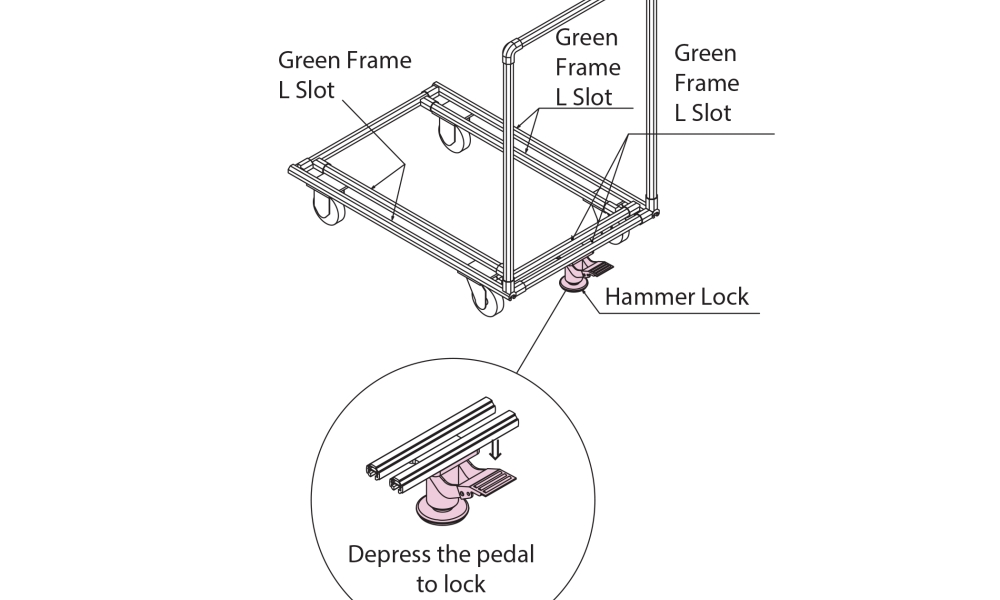 Green Frame
L Slot

Green
Frame
L Slot

Green
Frame
L Slot

Hammer Lock

Depress the pedal
to lock