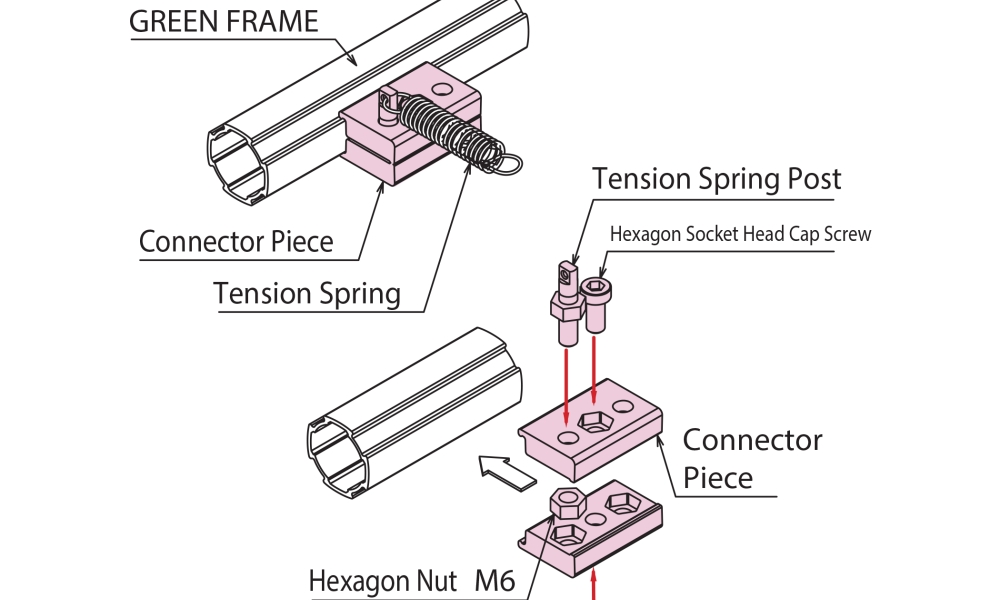 GREEN FRAME

Connector Piece

Tension Spring

Tension Spring Post

Hexagon Socket Head Cap Screw

Connector Piece

Hexagon Nut M6