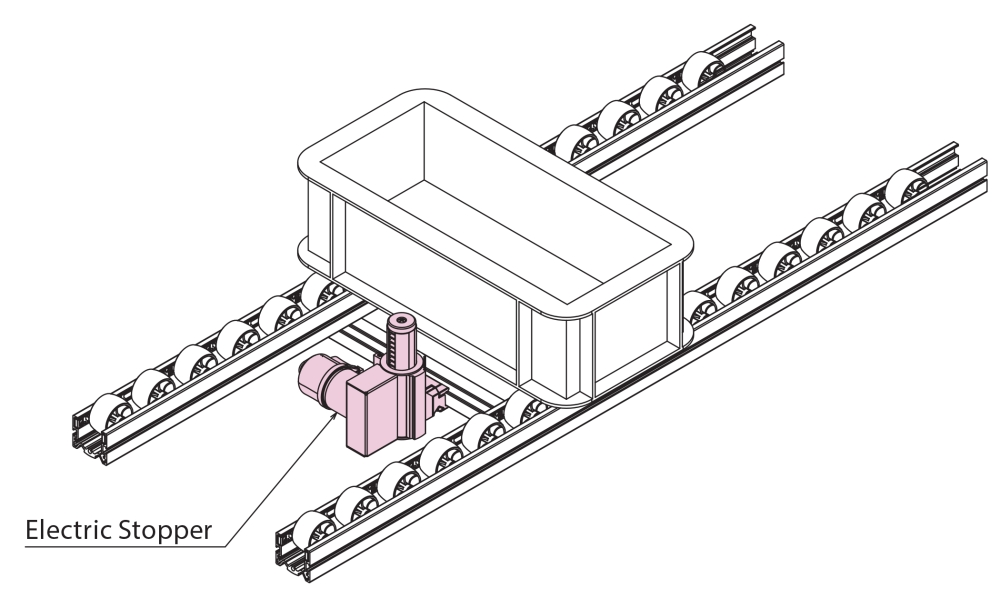 Electric Stopper