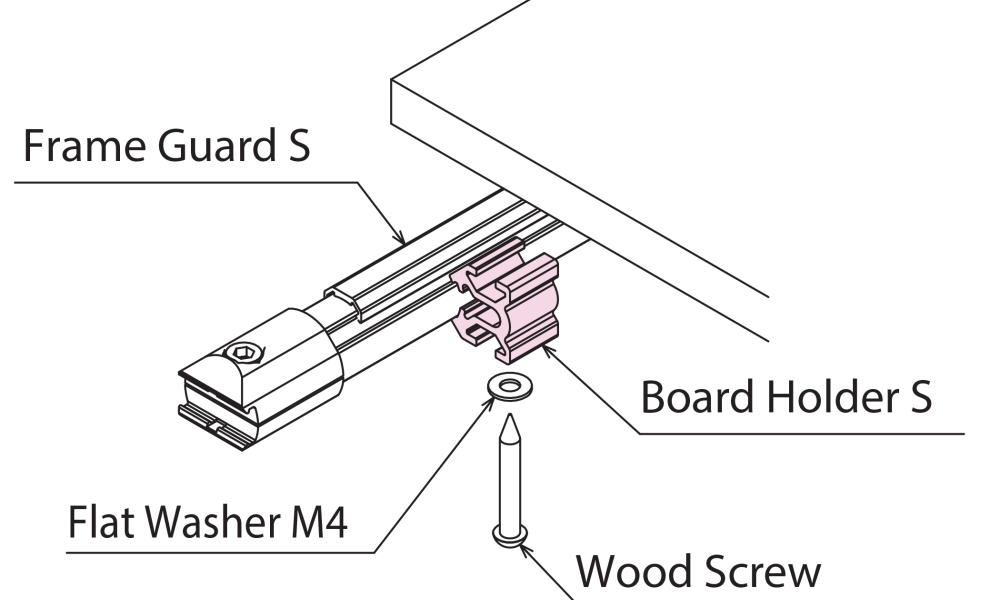 Frame Guard S

Board Holder S

Flat Washer M4

Wood Screw