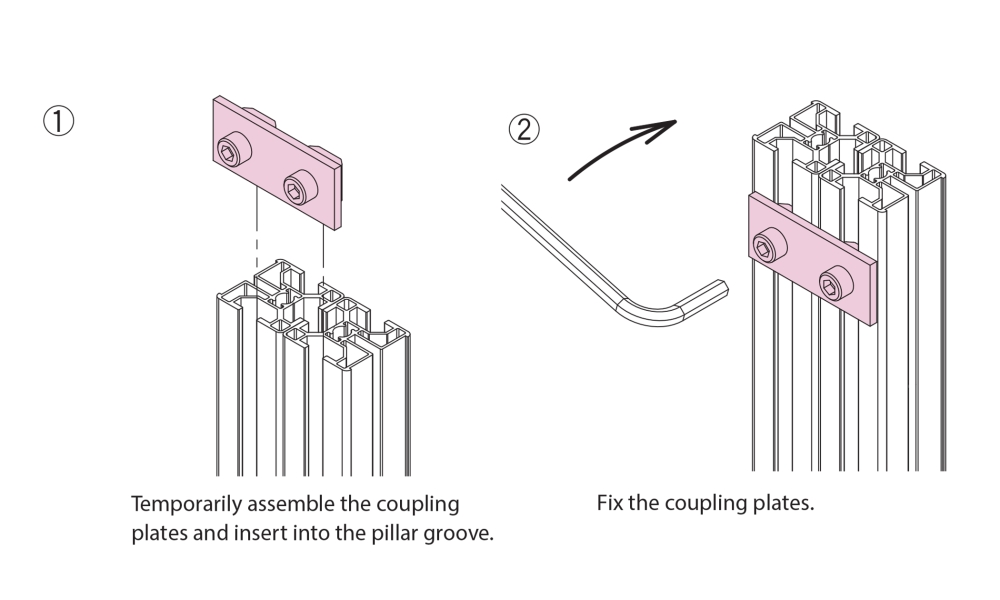 ①

Temporarily assemble the coupling plates and insert into the pillar groove.

②

Fix the coupling plates.