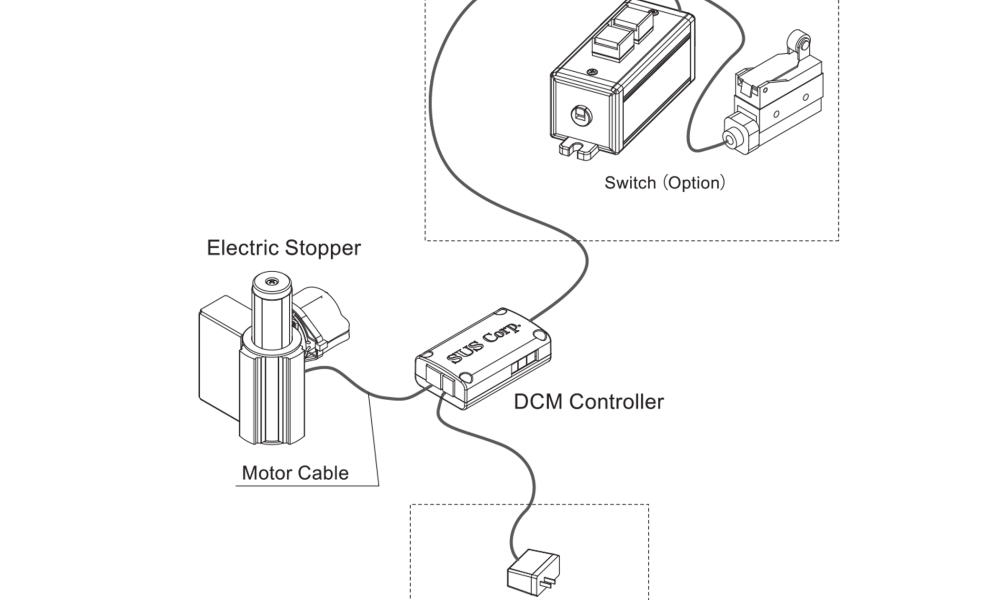 Switch (Option)

Electric Stopper

SUS Corp.

DCM Controller

Motor Cable