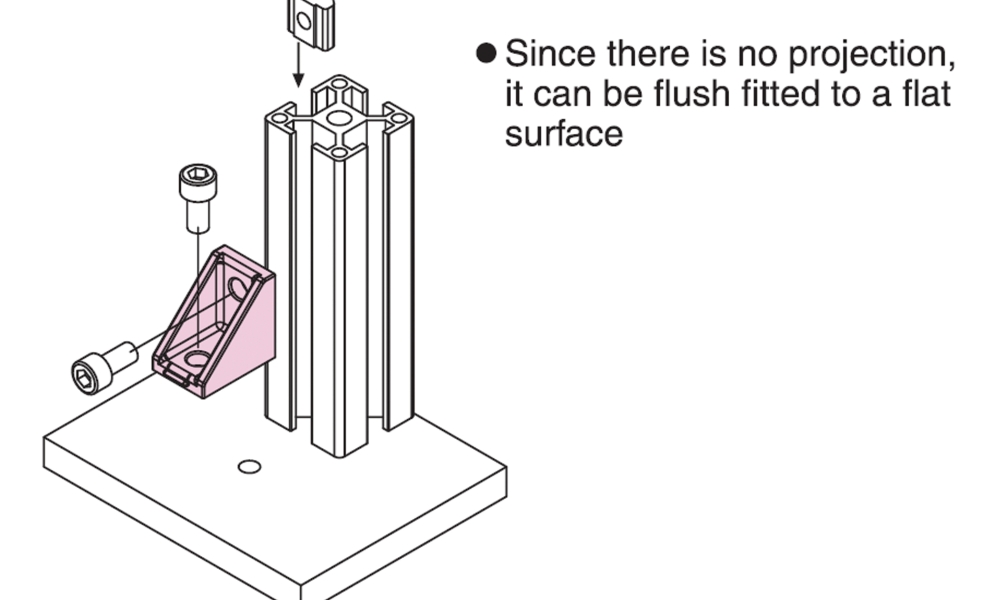 ● Since there is no projection, it can be flush fitted to a flat surface