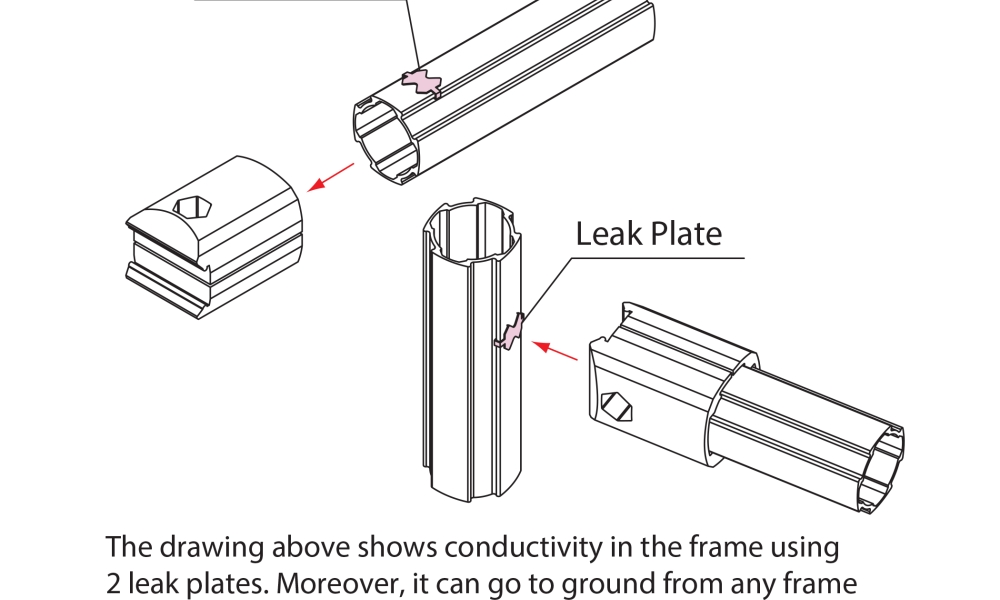 Leak Plate

The drawing above shows conductivity in the frame using 2 leak plates. Moreover, it can go to ground from any frame