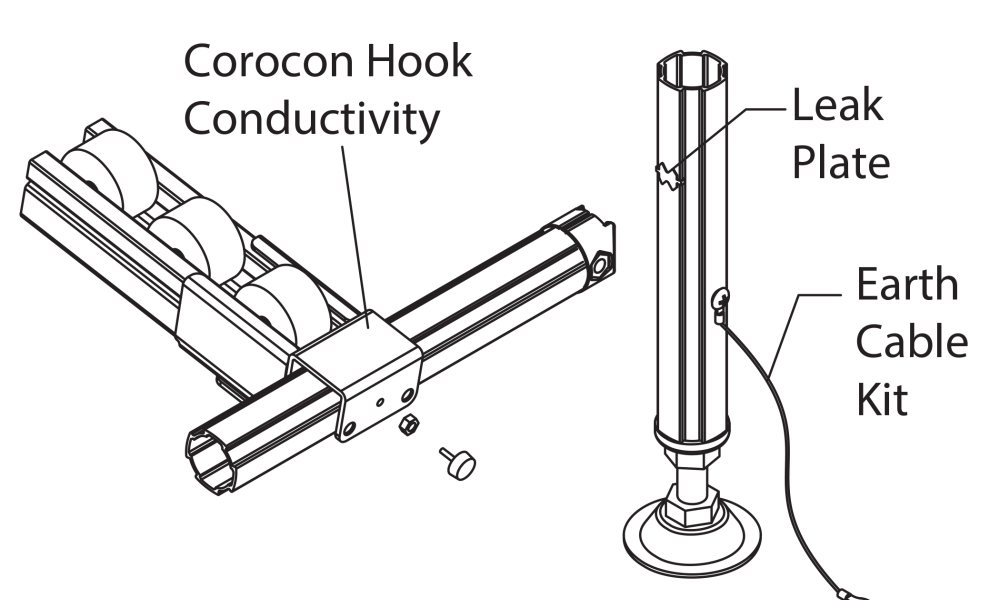 Corocon Hook
Conductivity

Leak
Plate

Earth
Cable
Kit