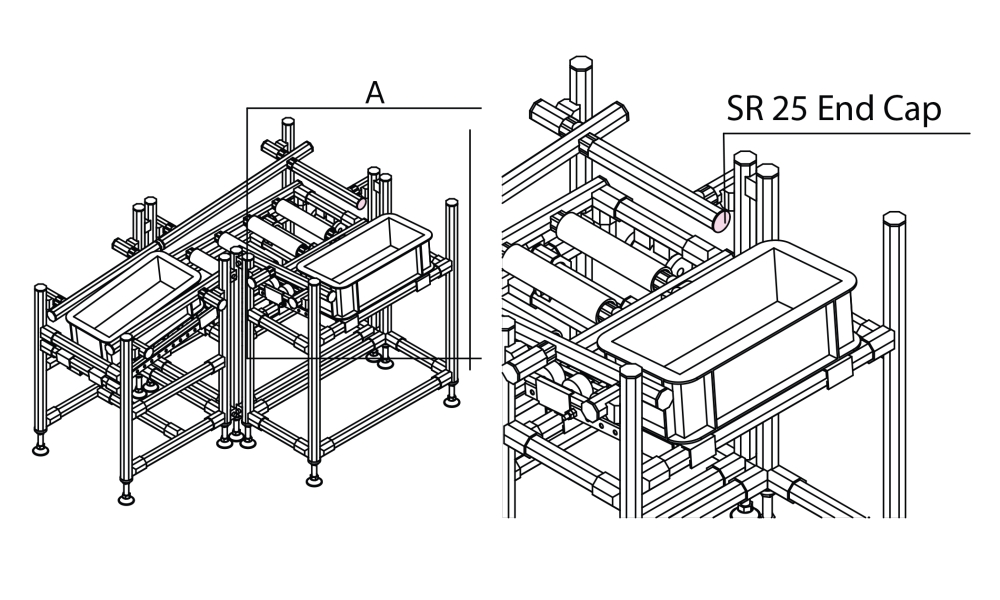 A

SR 25 End Cap