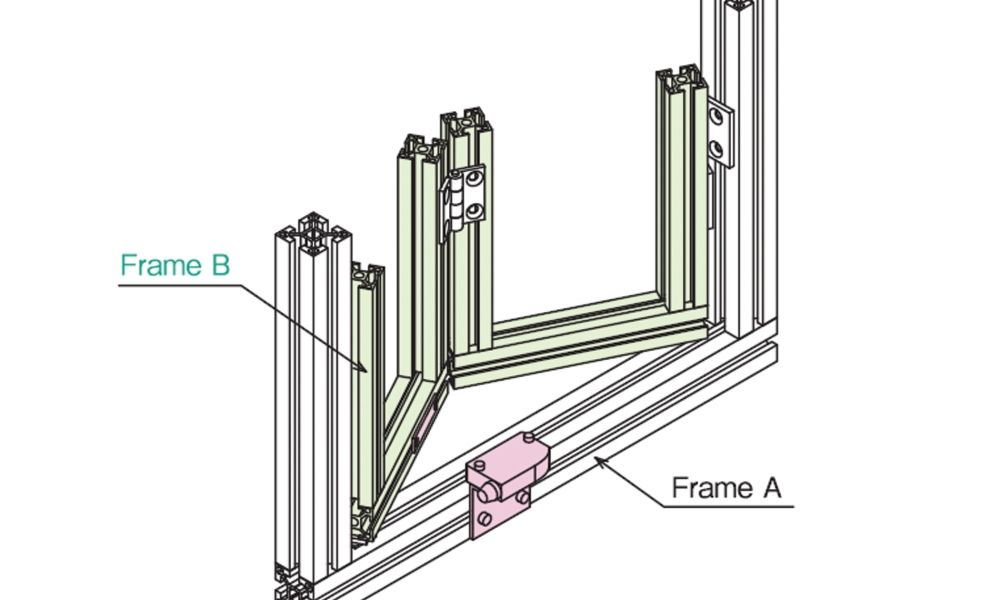 Frame B

Frame A