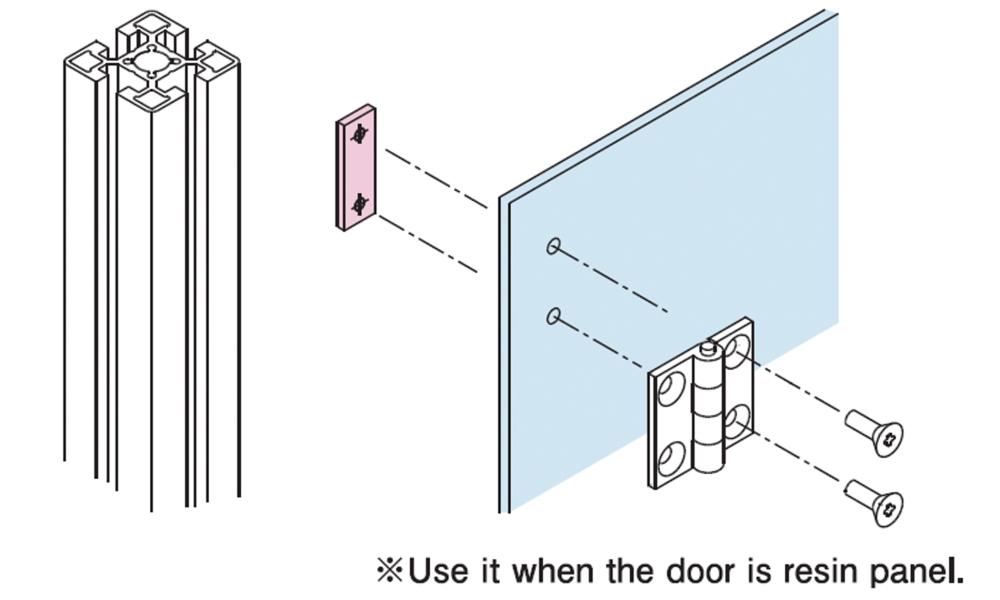 ※Use it when the door is resin panel.