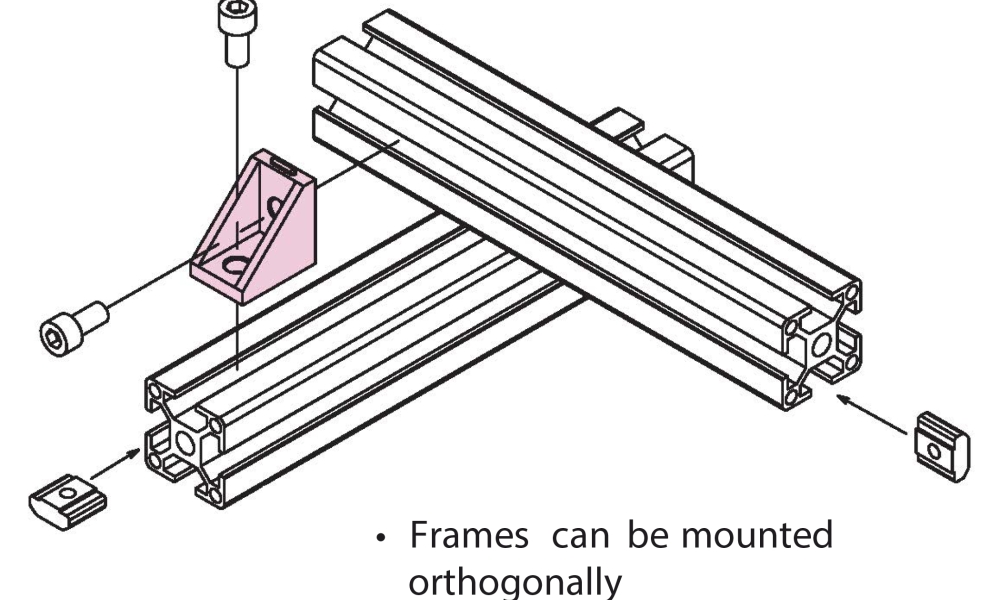 • Frames can be mounted orthogonally