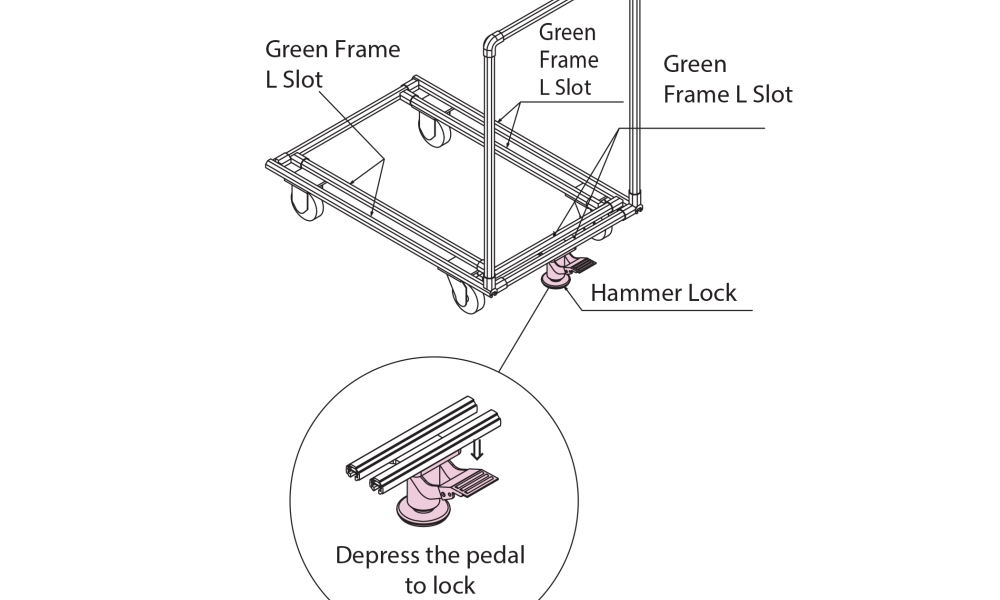 Green Frame L Slot

Green Frame L Slot

Green Frame L Slot

Hammer Lock

Depress the pedal to lock