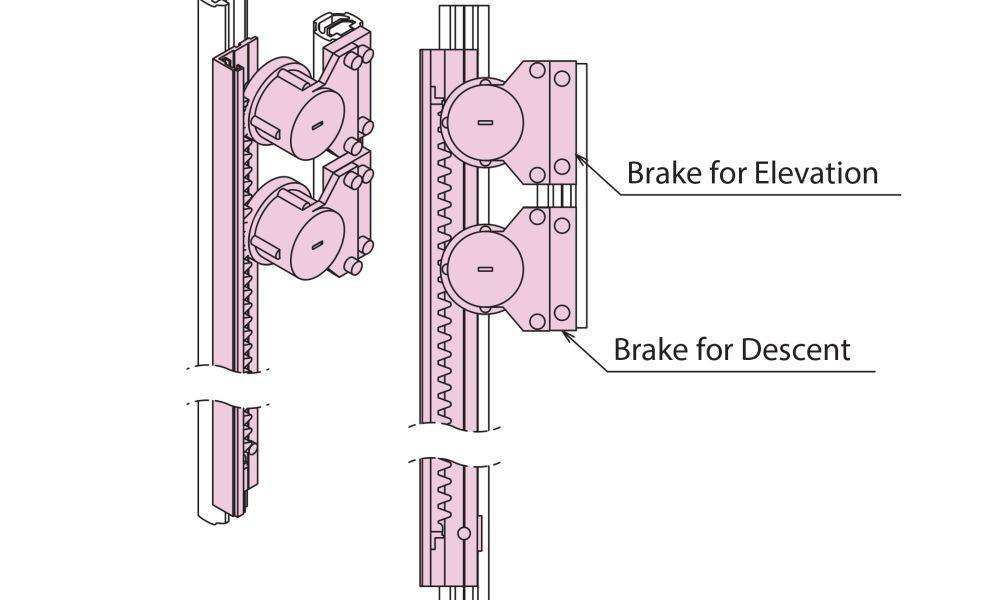 Brake for Elevation

Brake for Descent